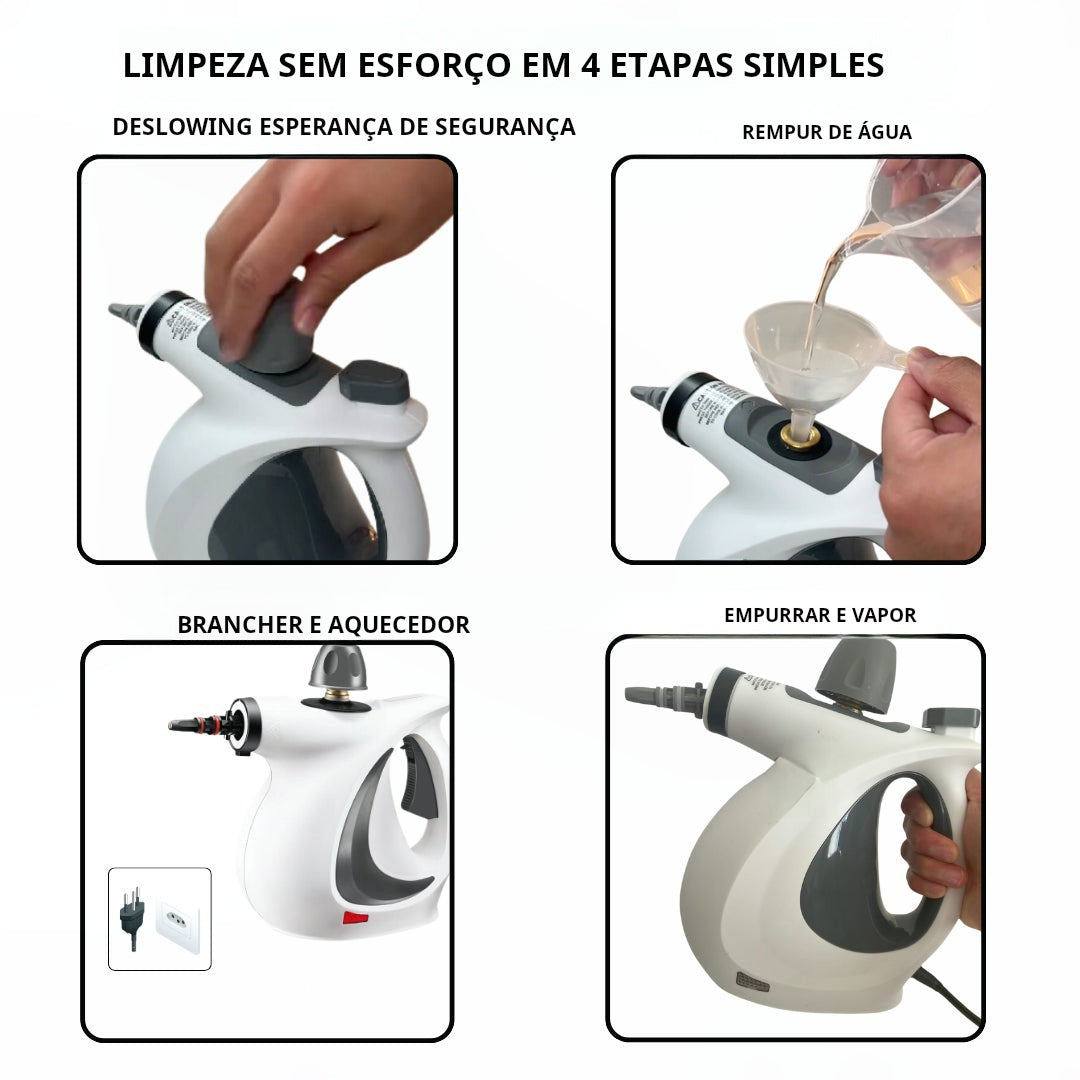 LIMPEZA SEM ESFORÇO EM 4 ETAPAS SIMPLES

DESLOWING ESPERANÇA DE SEGURANÇA

REMPUR DE ÁGUA

BRANCHER E AQUECEDOR

EMPURRAR E VAPOR