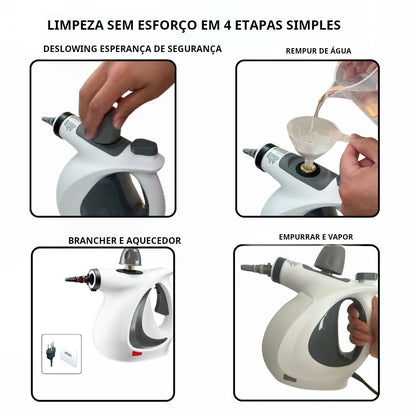 LIMPEZA SEM ESFORÇO EM 4 ETAPAS SIMPLES

DESLOWING ESPERANÇA DE SEGURANÇA

REMPUR DE ÁGUA

BRANCHER E AQUECEDOR

EMPURRAR E VAPOR