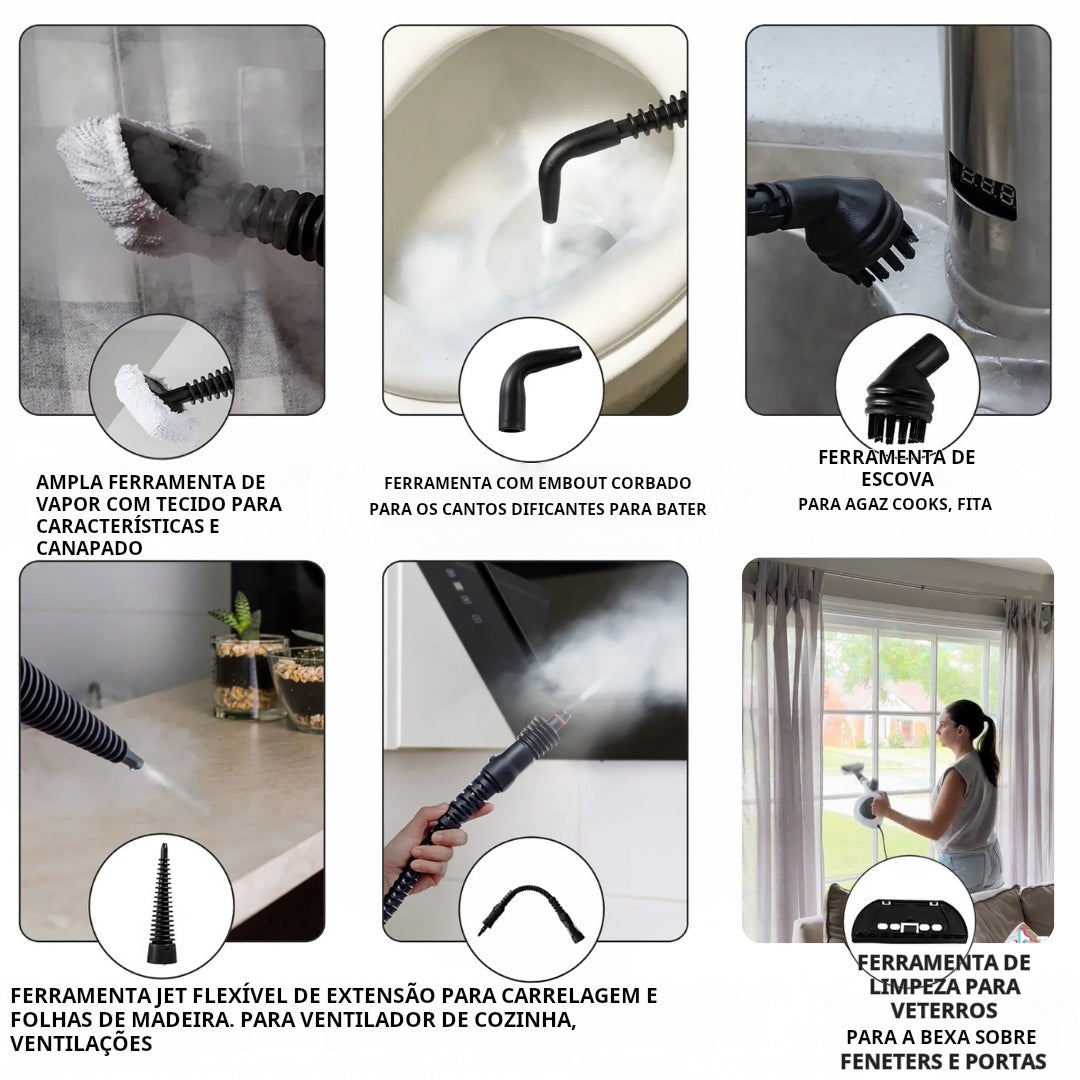 AMPLA FERRAMENTA DE VAPOR COM TECIDO PARA CARACTERÍSTICAS E CANAPADO

FERRAMENTA COM EMBOUT CORBADO
PARA OS CANTOS DIFICANTES PARA BATER

FERRAMENTA DE ESCOVA
PARA AGAZ COOKS, FITA

FERRAMENTA JET FLEXÍVEL DE EXTENSÃO PARA CARRELAGEM E FOLHAS DE MADEIRA. PARA VENTILADOR DE COZINHA, VENTILAÇÕES

FERRAMENTA DE LIMPEZA PARA VETERROS
PARA A BEXA SOBRE FENETERS E PORTAS