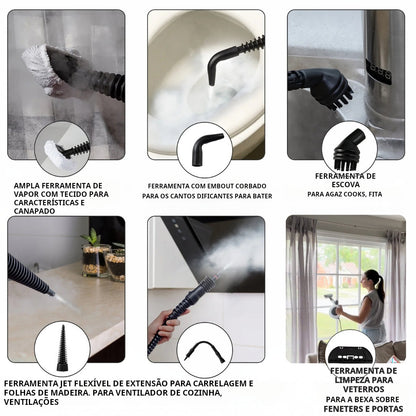 AMPLA FERRAMENTA DE VAPOR COM TECIDO PARA CARACTERÍSTICAS E CANAPADO

FERRAMENTA COM EMBOUT CORBADO
PARA OS CANTOS DIFICANTES PARA BATER

FERRAMENTA DE ESCOVA
PARA AGAZ COOKS, FITA

FERRAMENTA JET FLEXÍVEL DE EXTENSÃO PARA CARRELAGEM E FOLHAS DE MADEIRA. PARA VENTILADOR DE COZINHA, VENTILAÇÕES

FERRAMENTA DE LIMPEZA PARA VETERROS
PARA A BEXA SOBRE FENETERS E PORTAS